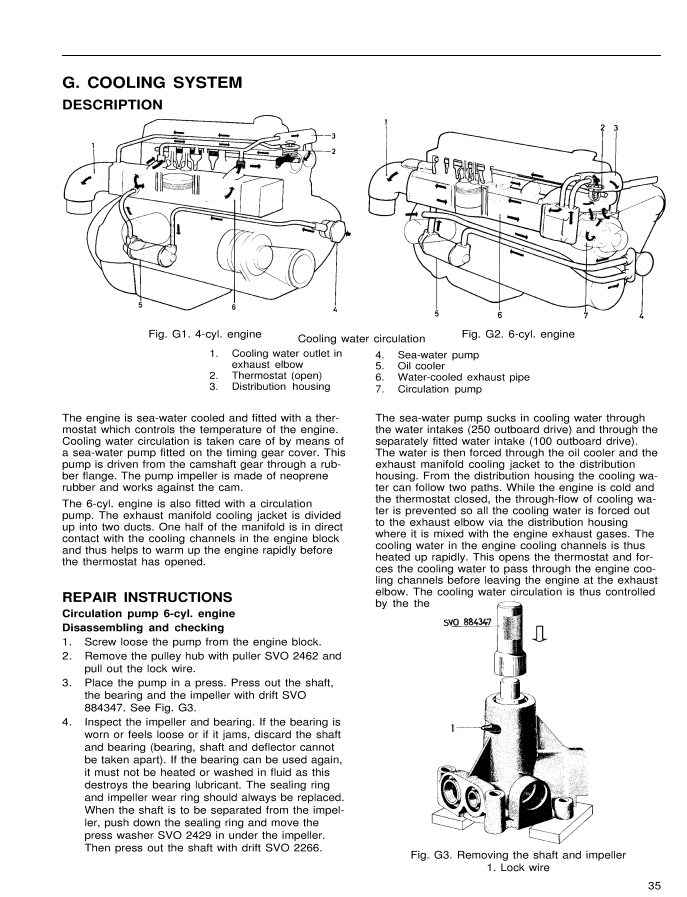 G. COOLING SYSTEM

DESCRIPTION

1
3
2
5
6
4

1
2 3
5
6
7
4

Fig. G1. 4-cyl. engine

Cooling water circulation

Fig. G2. 6-cyl. engine

1. Cooling water outlet in exhaust elbow
2. Thermostat (open)
3. Distribution housing
4. Sea-water pump
5. Oil cooler
6. Water-cooled exhaust pipe
7. Circulation pump

The engine is sea-water cooled and fitted with a thermostat which controls the temperature of the engine. Cooling water circulation is taken care of by means of a sea-water pump fitted on the timing gear cover. This pump is driven from the camshaft gear through a rubber flange. The pump impeller is made of neoprene rubber and works against the cam.

The 6-cyl. engine is also fitted with a circulation pump. The exhaust manifold cooling jacket is divided up into two ducts. One half of the manifold is in direct contact with the cooling channels in the engine block and thus helps to warm up the engine rapidly before the thermostat has opened.

REPAIR INSTRUCTIONS

Circulation pump 6-cyl. engine

Disassembling and checking

1. Screw loose the pump from the engine block.
2. Remove the pulley hub with puller SVO 2462 and pull out the lock wire.
3. Place the pump in a press. Press out the shaft, the bearing and the impeller with drift SVO 884347. See Fig. G3.
4. Inspect the impeller and bearing. If the bearing is worn or feels loose or if it jams, discard the shaft and bearing (bearing, shaft and deflector cannot be taken apart). If the bearing can be used again, it must not be heated or washed in fluid as this destroys the bearing lubricant. The sealing ring and impeller wear ring should always be replaced. When the shaft is to be separated from the impeller, push down the sealing ring and move the press washer SVO 2429 in under the impeller. Then press out the shaft with drift SVO 2266.

The sea-water pump sucks in cooling water through the water intakes (250 outboard drive) and through the separately fitted water intake (100 outboard drive). The water is then forced through the oil cooler and the exhaust manifold cooling jacket to the distribution housing. From the distribution housing the cooling water can follow two paths. While the engine is cold and the thermostat closed, the through-flow of cooling water is prevented so all the cooling water is forced out to the exhaust elbow via the distribution housing where it is mixed with the engine exhaust gases. The cooling water in the engine cooling channels is thus heated up rapidly. This opens the thermostat and forces the cooling water to pass through the engine cooling channels before leaving the engine at the exhaust elbow. The cooling water circulation is thus controlled by the the

SVO 884347

1

Fig. G3. Removing the shaft and impeller
1. Lock wire

35