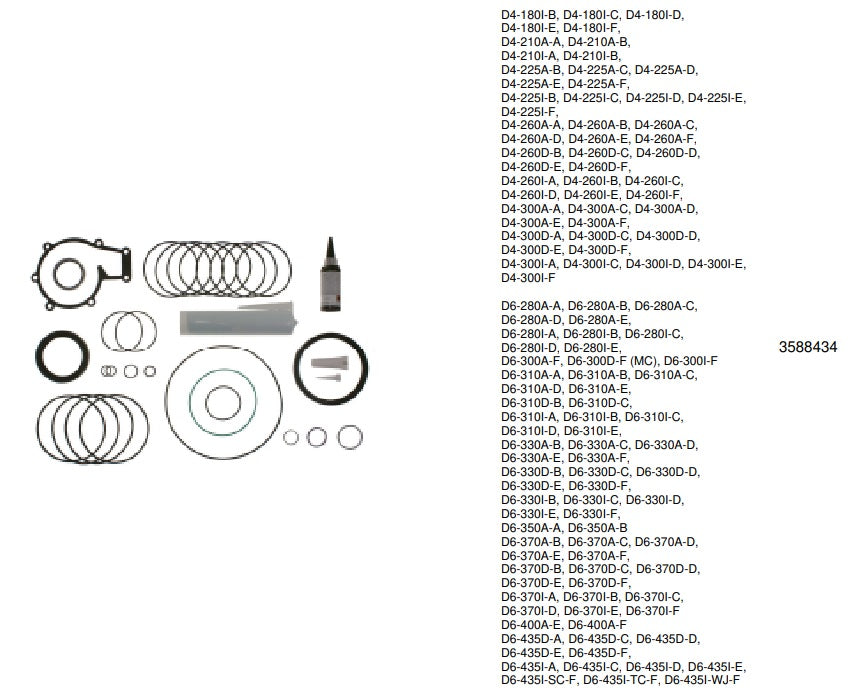 D4-180I-B, D4-180I-C, D4-180I-D, D4-180I-E, D4-180I-F, D4-210A-A, D4-210A-B, D4-210I-A, D4-210I-B, D4-225A-B, D4-225A-C, D4-225A-D, D4-225A-E, D4-225A-F, D4-225I-B, D4-225I-C, D4-225I-D, D4-225I-E, D4-225I-F, D4-260A-A, D4-260A-B, D4-260A-C, D4-260A-D, D4-260A-E, D4-260A-F, D4-260D-B, D4-260D-C, D4-260D-D, D4-260D-E, D4-260D-F, D4-260I-A, D4-260I-B, D4-260I-C, D4-260I-D, D4-260I-E, D4-260I-F, D4-300A-A, D4-300A-C, D4-300A-D, D4-300A-E, D4-300A-F, D4-300D-A, D4-300D-C, D4-300D-D, D4-300D-E, D4-300D-F, D4-300I-A, D4-300I-C, D4-300I-D, D4-300I-E, D4-300I-F

D6-280A-A, D6-280A-B, D6-280A-C, D6-280A-D, D6-280A-E, D6-280I-A, D6-280I-B, D6-280I-C, D6-280I-D, D6-280I-E, D6-300A-F, D6-300D-F (MC), D6-300I-F D6-310A-A, D6-310A-B, D6-310A-C, D6-310A-D, D6-310A-E, D6-310D-B, D6-310D-C, D6-310I-A, D6-310I-B, D6-310I-C, D6-310I-D, D6-310I-E, D6-330A-B, D6-330A-C, D6-330A-D, D6-330A-E, D6-330A-F, D6-330D-B, D6-330D-C, D6-330D-D, D6-330D-E, D6-330D-F, D6-330I-B, D6-330I-C, D6-330I-D, D6-330I-E, D6-330I-F, D6-350A-A, D6-350A-B D6-370A-B, D6-370A-C, D6-370A-D, D6-370A-E, D6-370A-F, D6-370D-B, D6-370D-C, D6-370D-D, D6-370D-E, D6-370D-F, D6-370I-A, D6-370I-B, D6-370I-C, D6-370I-D, D6-370I-E, D6-370I-F D6-400A-E, D6-400A-F D6-435D-A, D6-435D-C, D6-435D-D, D6-435D-E, D6-435D-F, D6-435I-A, D6-435I-C, D6-435I-D, D6-435I-E, D6-435I-SC-F, D6-435I-TC-F, D6-435I-WJ-F

3588434