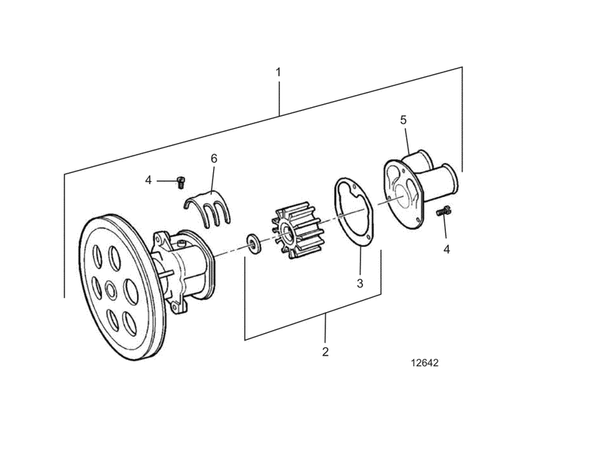 1
5
6
4
4
3
2
12642