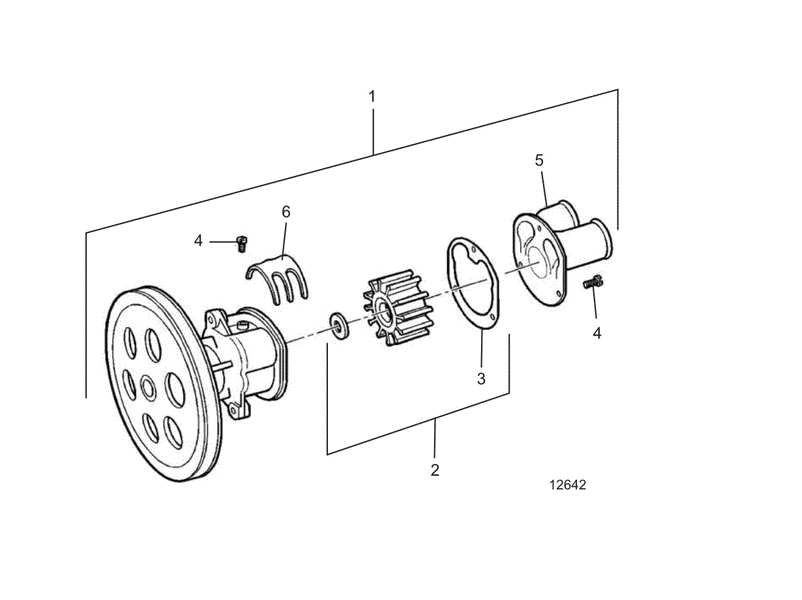 1
5
6
4
4
3
2
12642