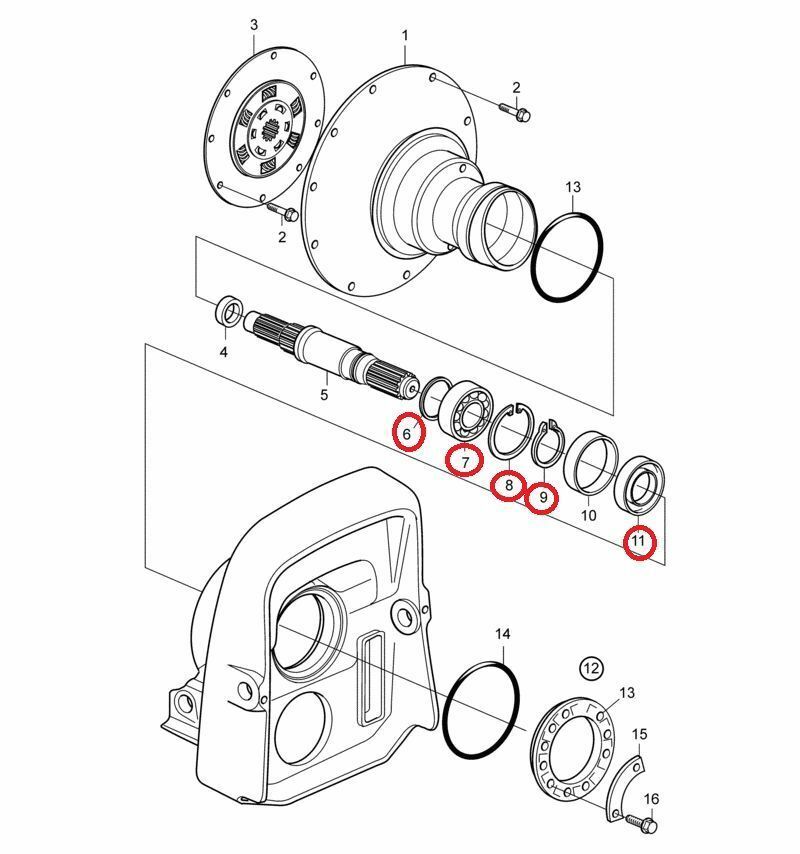 3
1
2
13
2
4
5
6
7
8
9
10
11
14
12
13
15
16