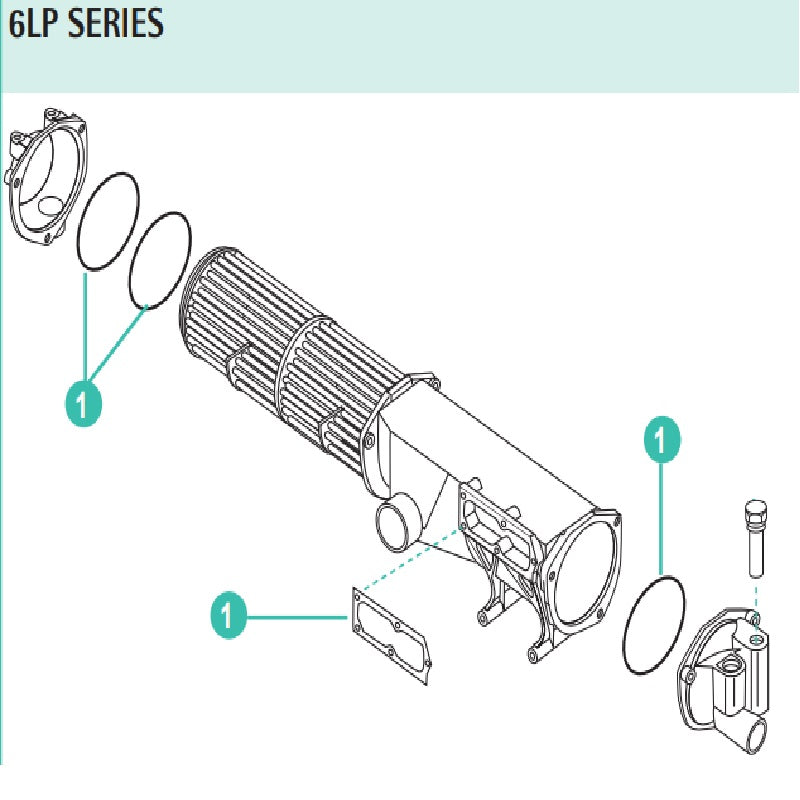 6LP SERIES

1

1

1