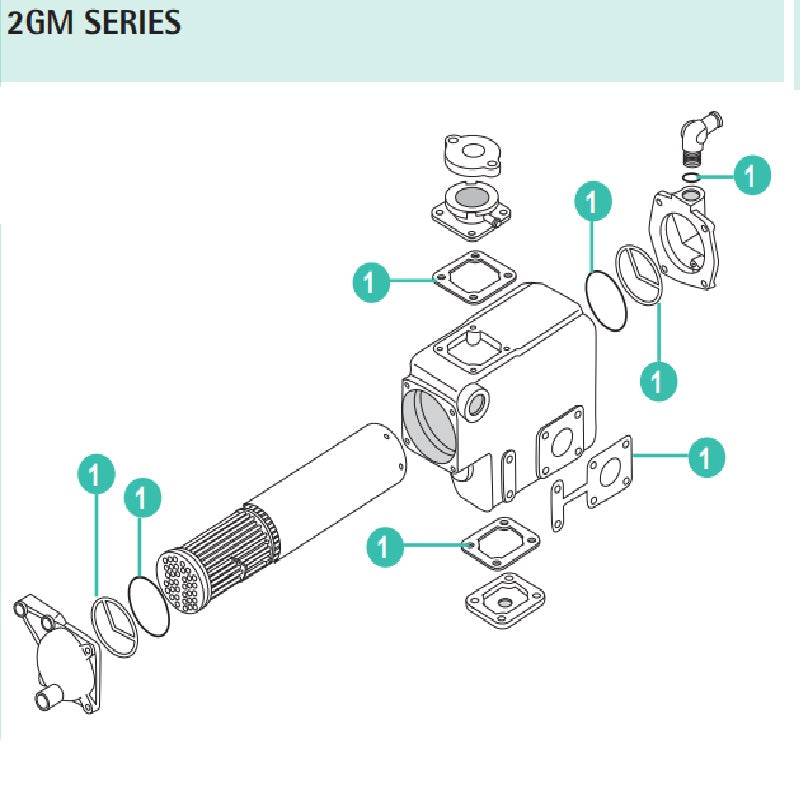 2GM SERIES

1
1
1
1
1
1
1
1