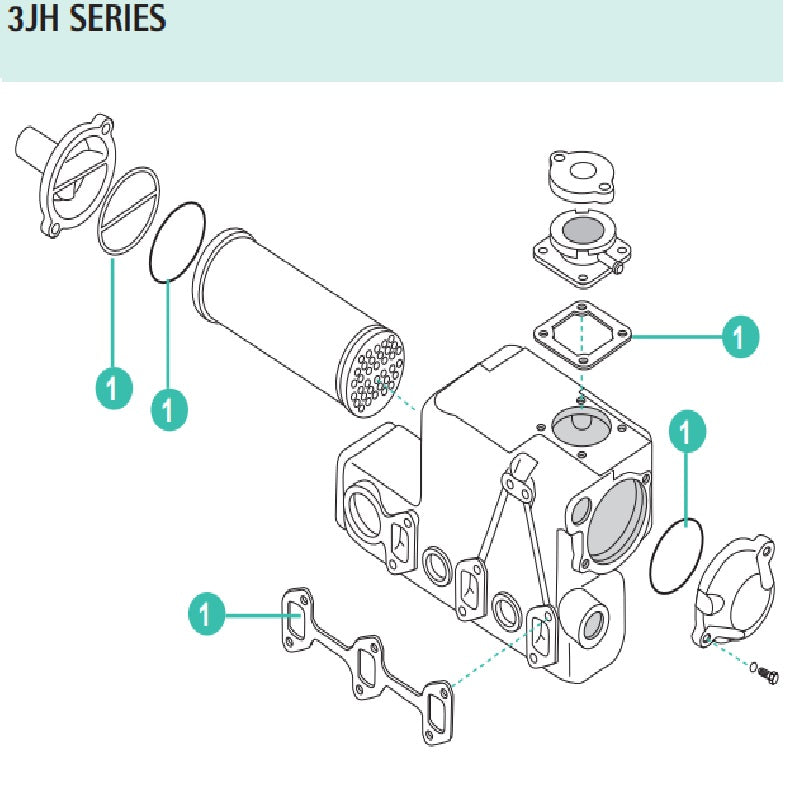 3JH SERIES

1

1

1

1

1