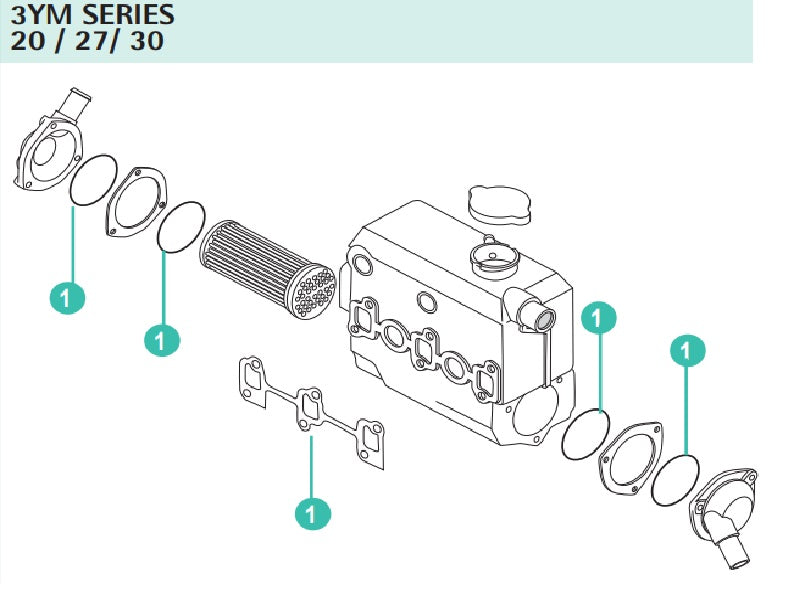 3YM SERIES
20 / 27/ 30

1
1
1
1
1