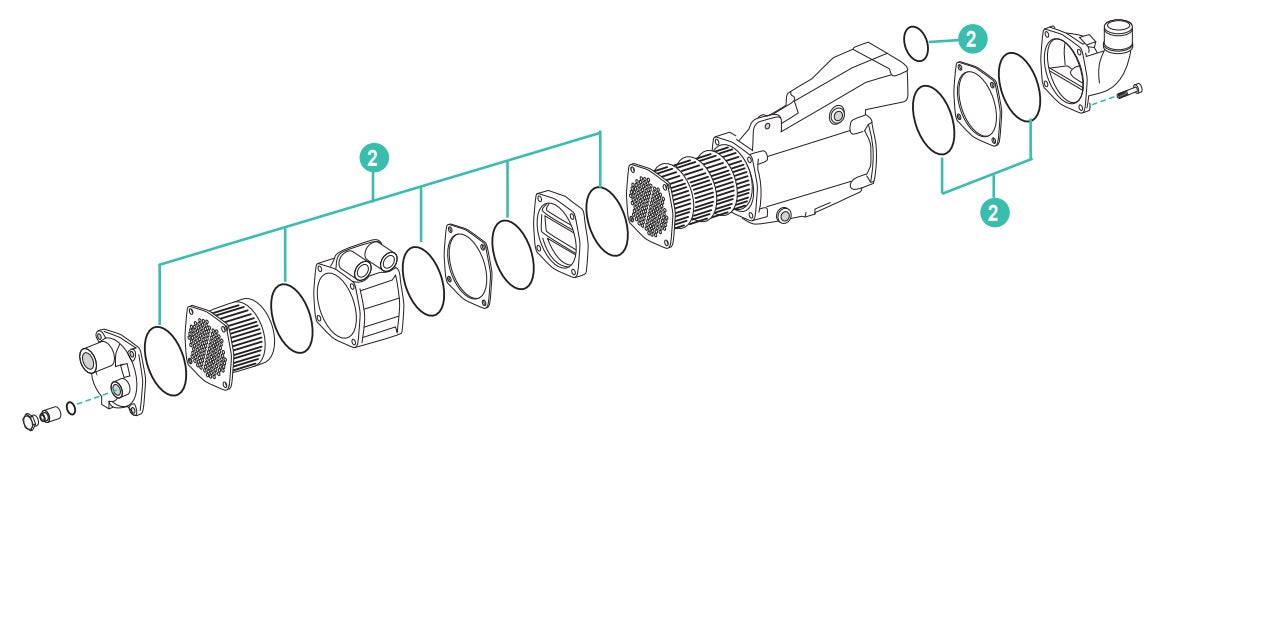 2

2

2