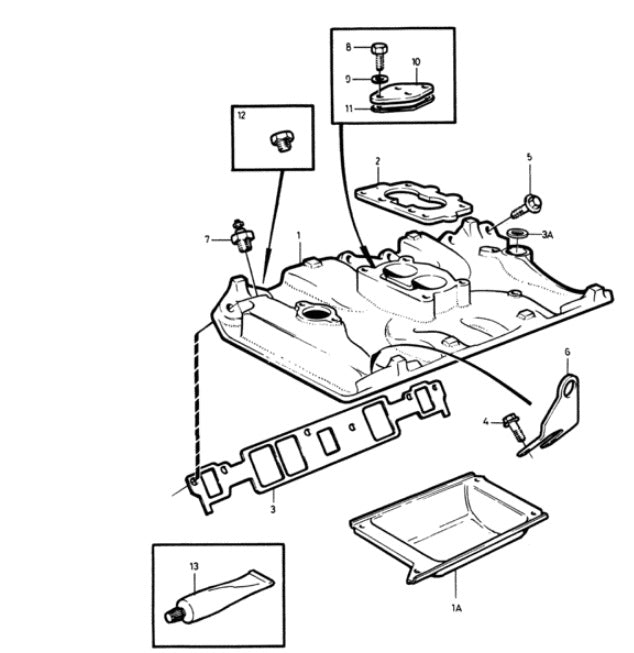 8
10
9
11
12
2
5
7
1
3A
6
4
3
13
1A