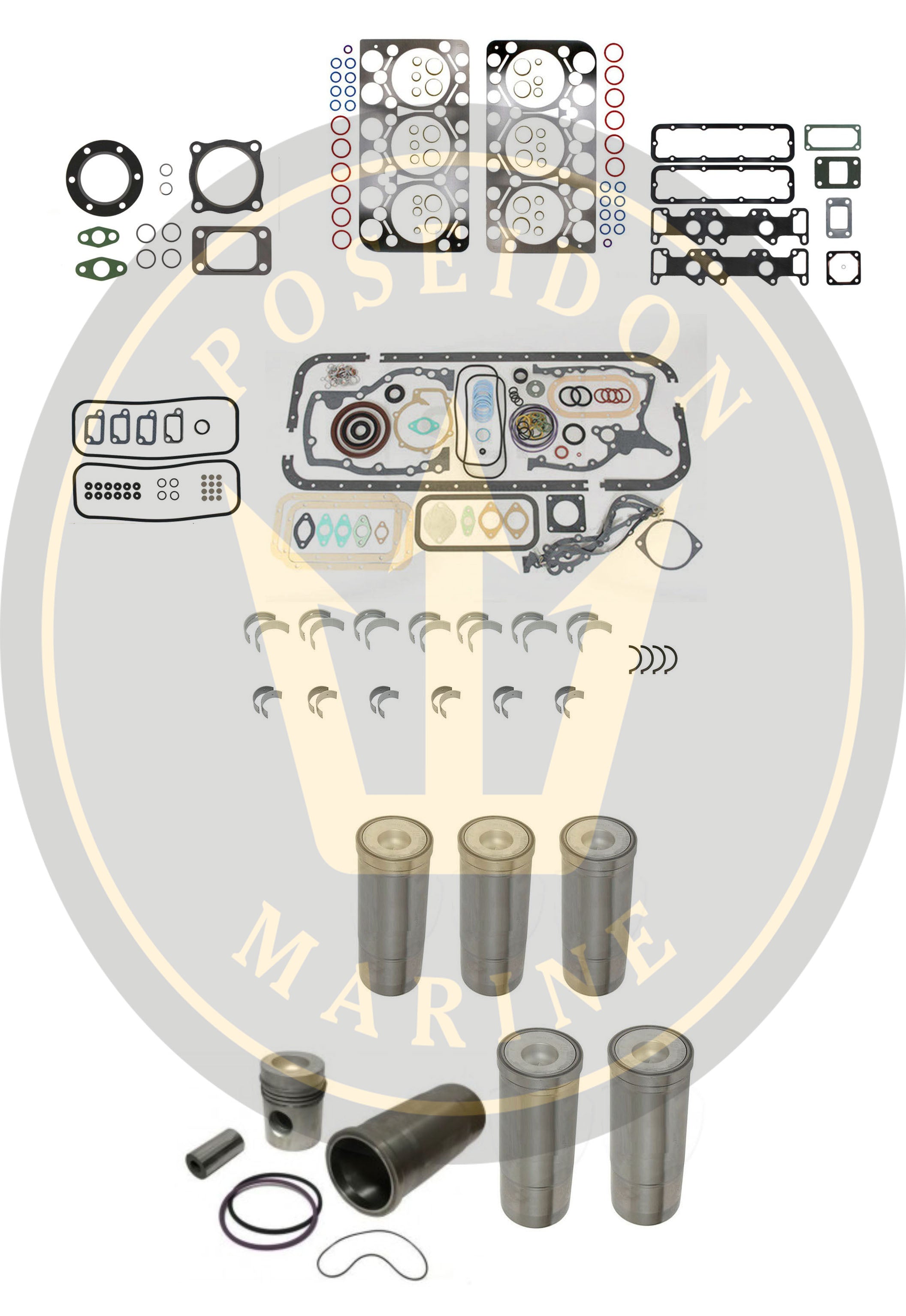 POSEIDON MARINE