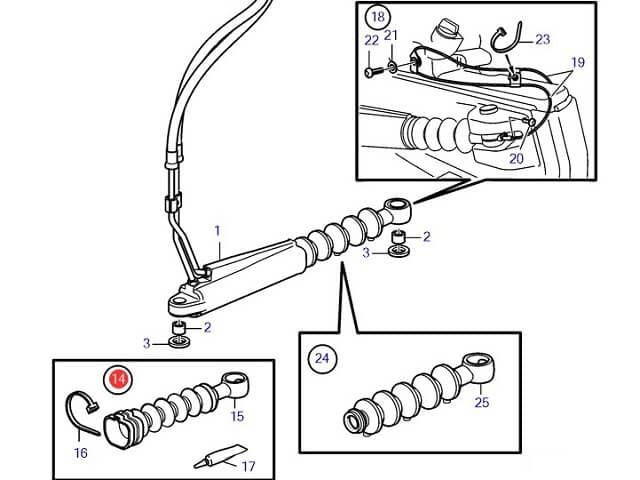 18
22
21
23
19
20
1
2
3
2
3
14
15
16
17
24
25